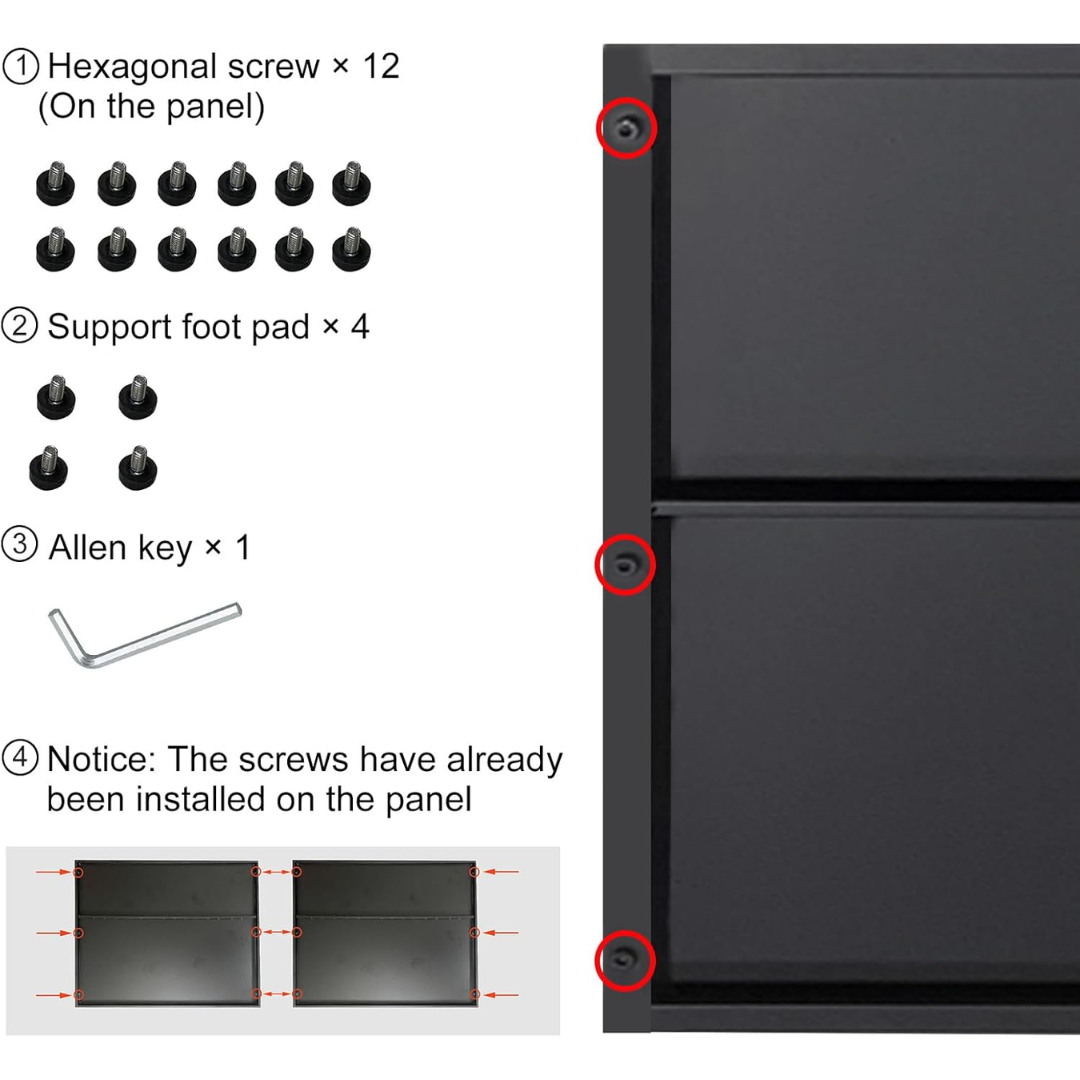 ① Hexagonal screw × 12 (On the panel)

② Support foot pad × 4

③ Allen key × 1

④ Notice: The screws have already been installed on the panel